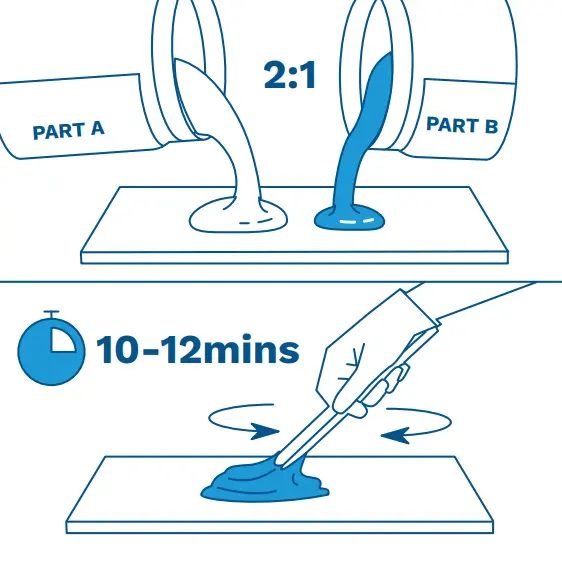 PART A

2:1

PART B

10-12mins