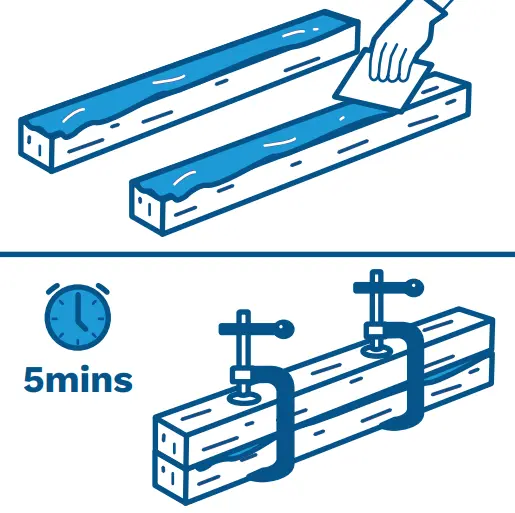 5mins