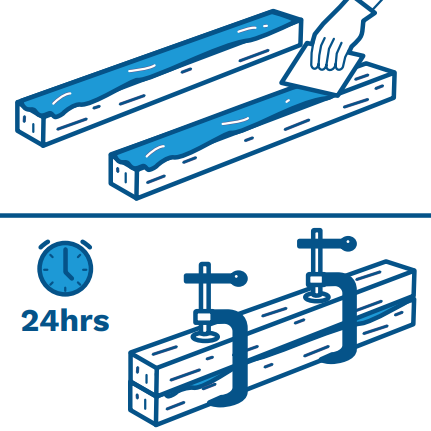 24hrs